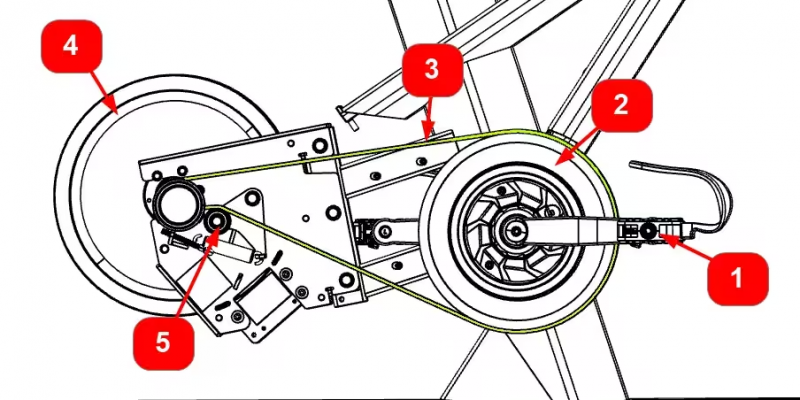 4
3
2
1
5